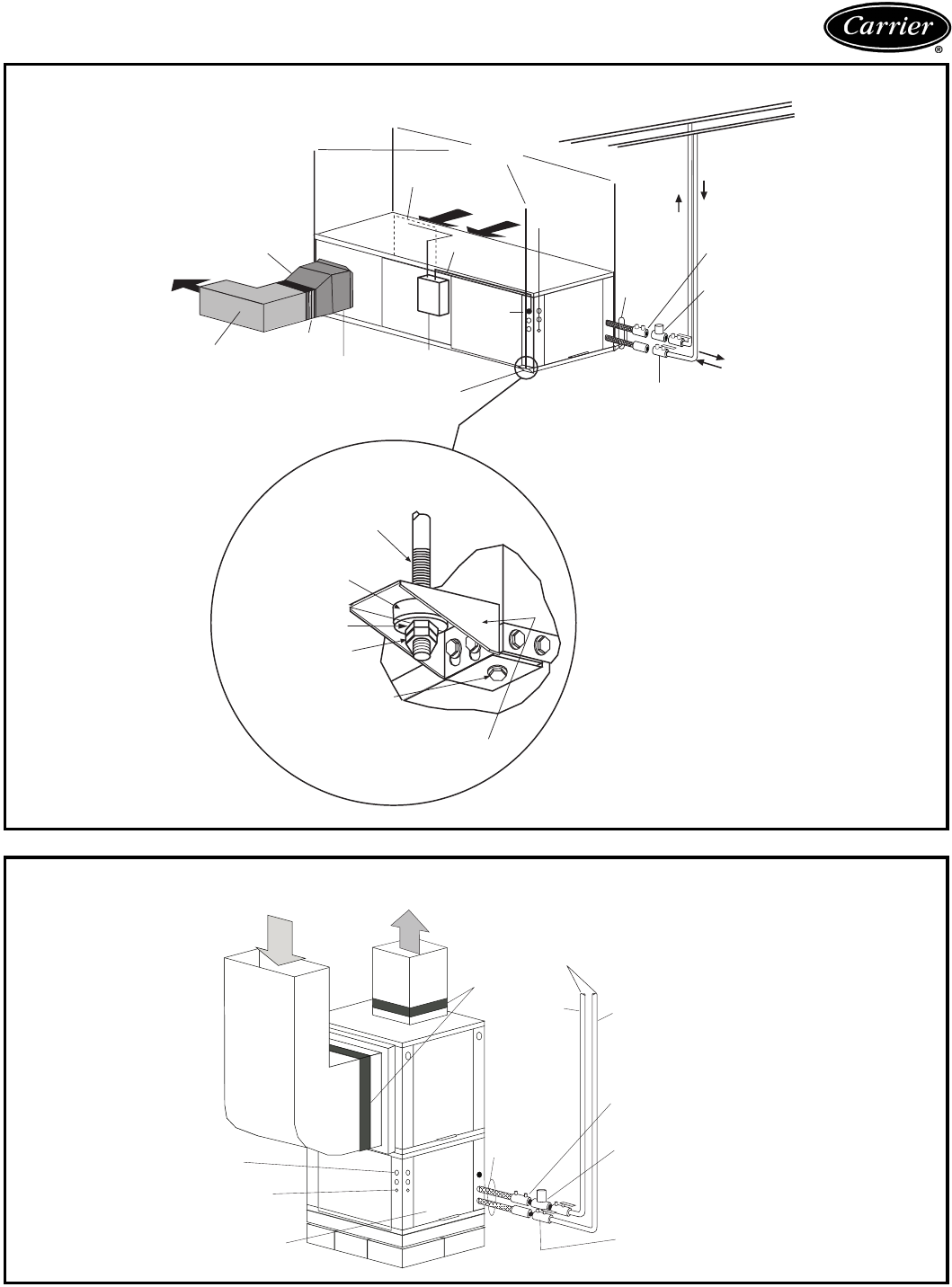 Carrier
®